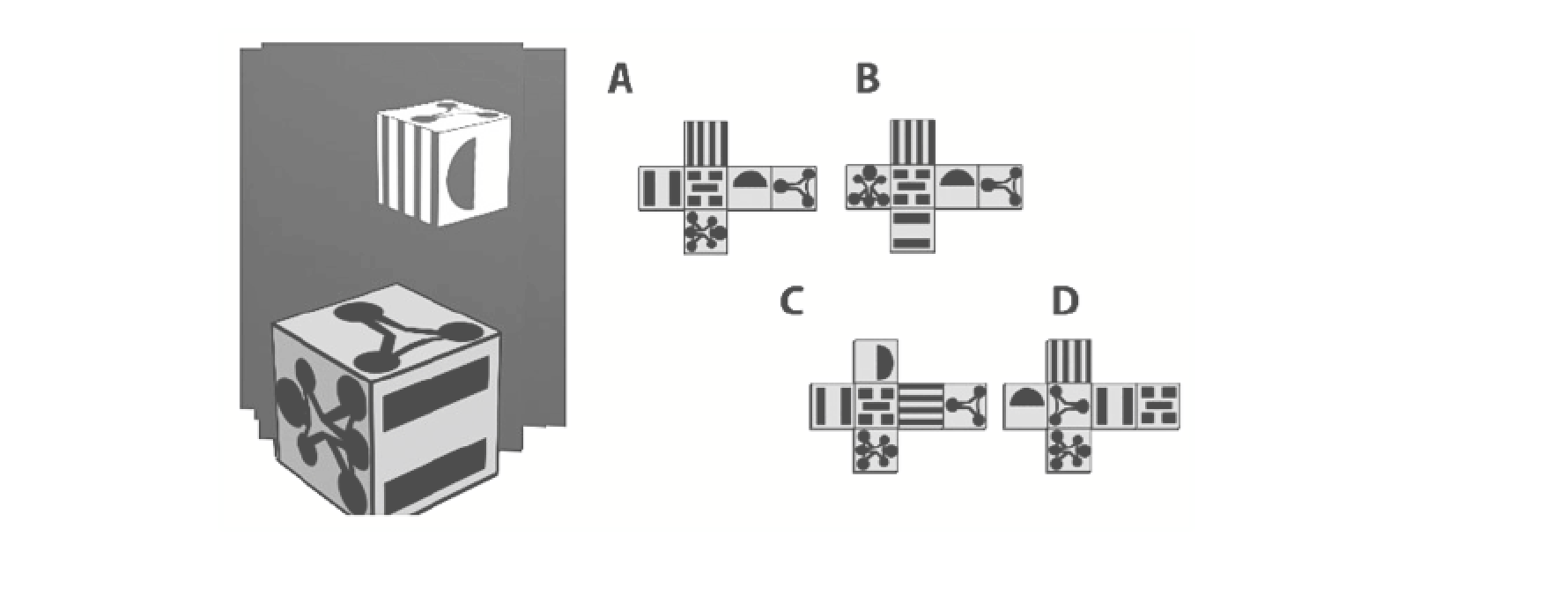 A

B

C

D